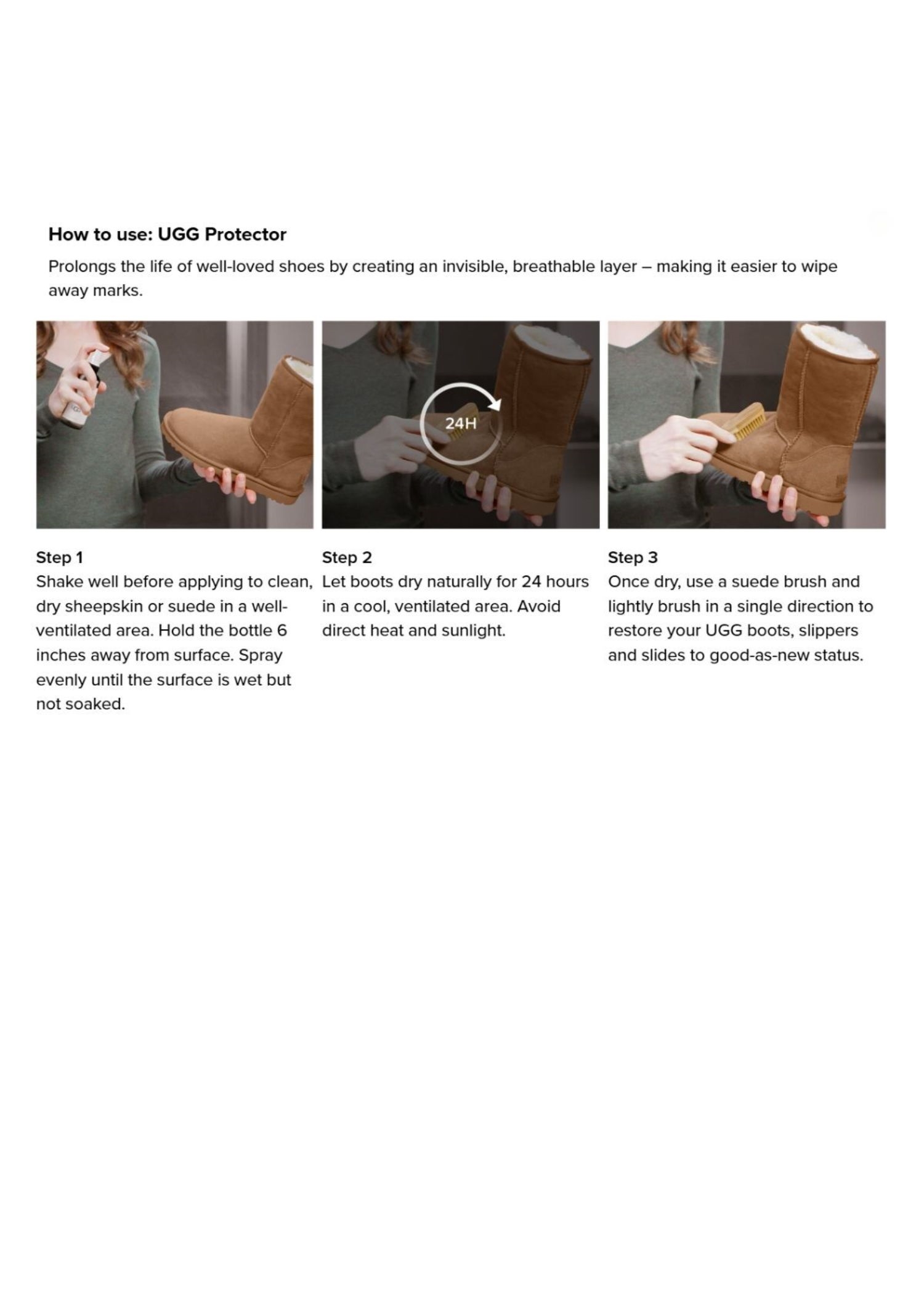 How to use: UGG Protector

Prolongs the life of well-loved shoes by creating an invisible, breathable layer – making it easier to wipe away marks.

24H

Step 1
Shake well before applying to clean, dry sheepskin or suede in a well-ventilated area. Hold the bottle 6 inches away from surface. Spray evenly until the surface is wet but not soaked.

Step 2
Let boots dry naturally for 24 hours in a cool, ventilated area. Avoid direct heat and sunlight.

Step 3
Once dry, use a suede brush and lightly brush in a single direction to restore your UGG boots, slippers and slides to good-as-new status.